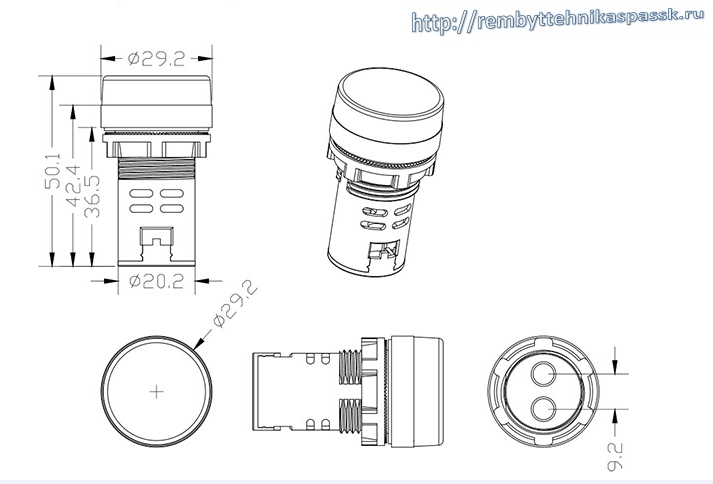 http://rembyttehnikaspassk.ru

Ø29.2

50.1
42.4
36.5

Ø20.2

Ø29.2

9.2